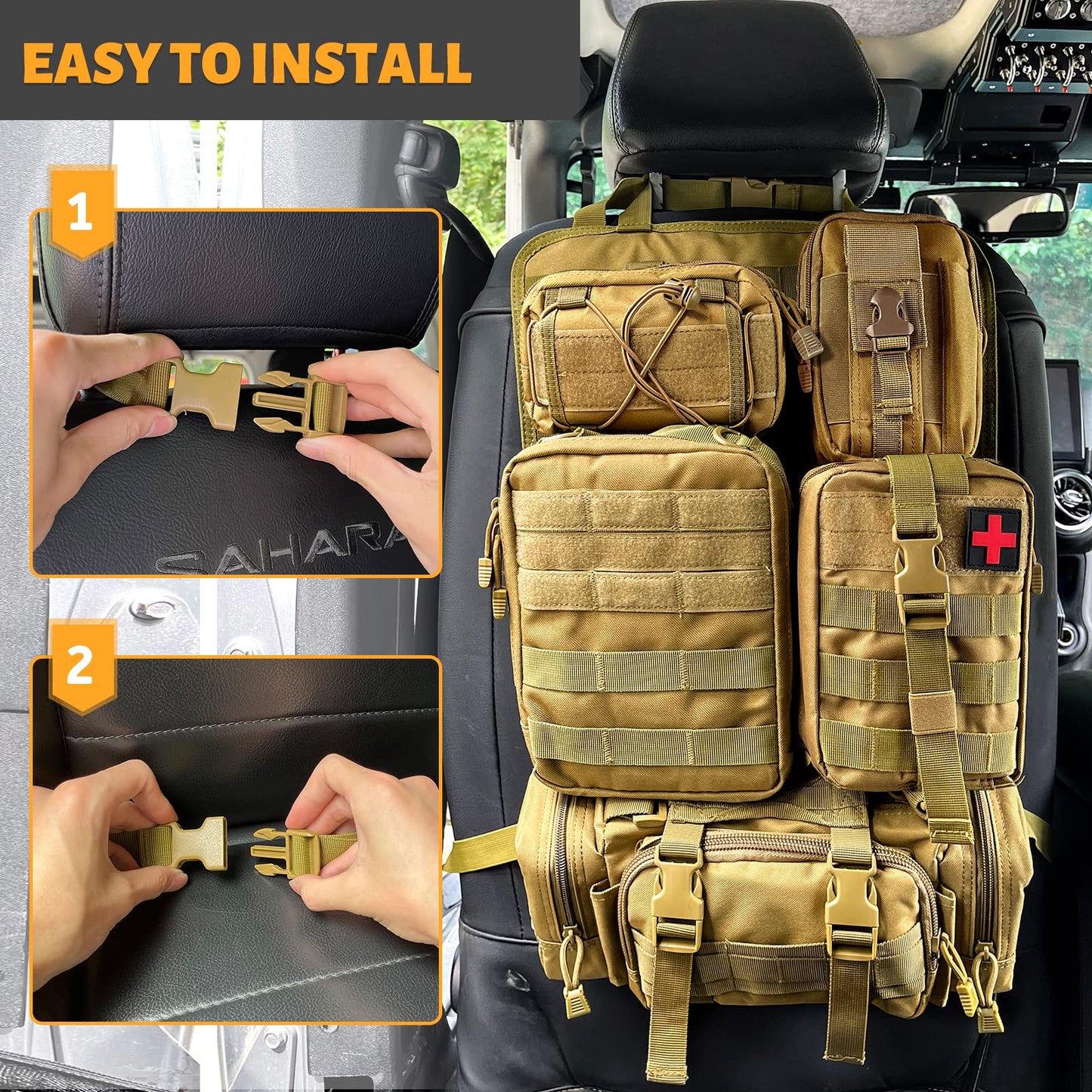 EASY TO INSTALL

1

SAHARA

2